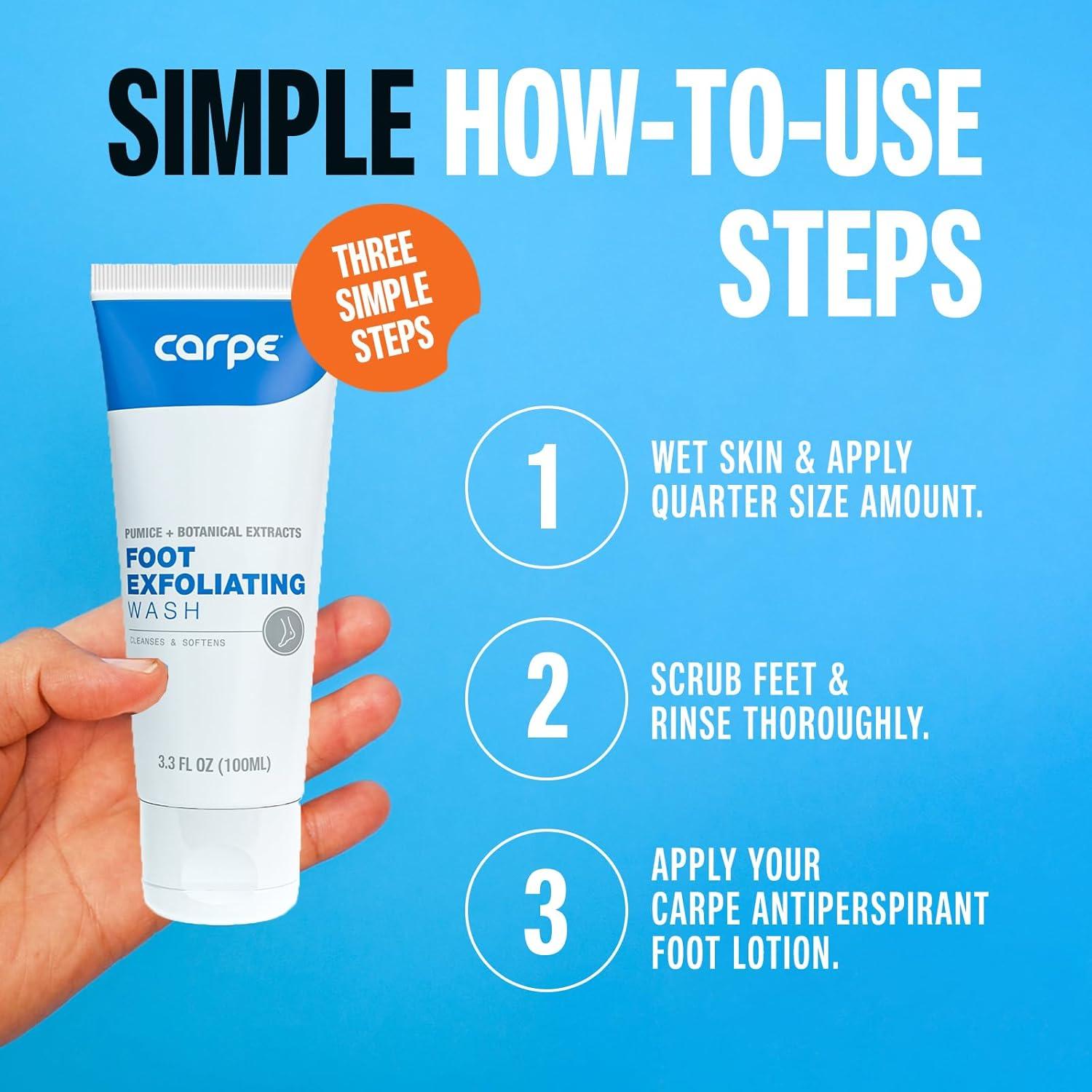 SIMPLE HOW-TO-USE STEPS

THREE SIMPLE STEPS

carpe

PUMICE + BOTANICAL EXTRACTS
FOOT EXFOLIATING WASH
CLEANSES & SOFTENS

3.3 FL OZ (100ML)

1 WET SKIN & APPLY QUARTER SIZE AMOUNT.

2 SCRUB FEET & RINSE THOROUGHLY.

3 APPLY YOUR CARPE ANTIPERSPIRANT FOOT LOTION.